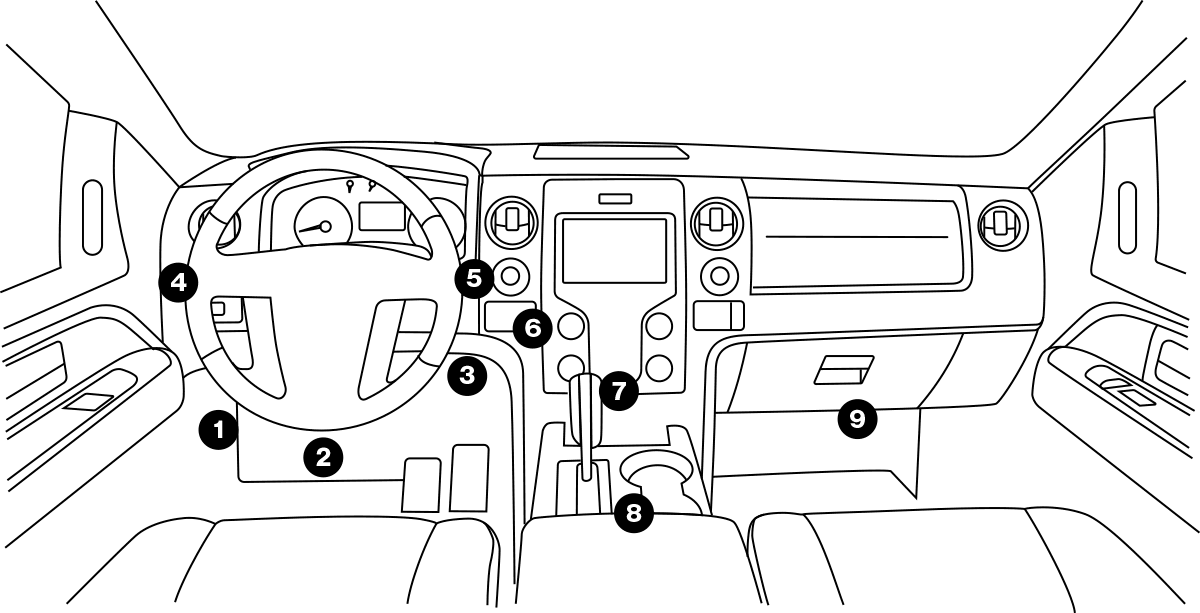 4
5
6
3
7
1
2
9
8